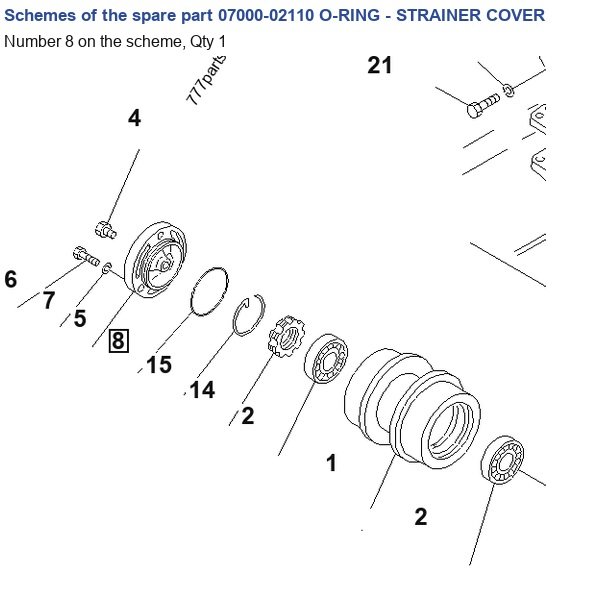 Schemes of the spare part 07000-02110 O-RING - STRAINER COVER
Number 8 on the scheme, Qty 1

777parts

21

4

6

7

5

8

15

14

2

1

2