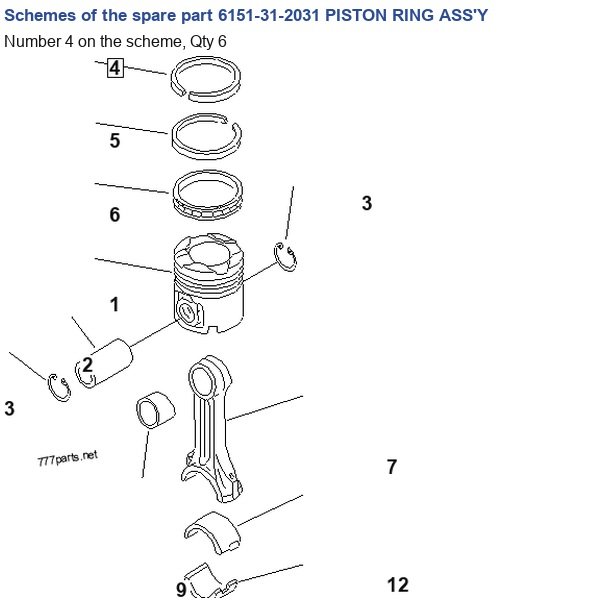 Schemes of the spare part 6151-31-2031 PISTON RING ASS'Y
Number 4 on the scheme, Qty 6

4
5
6
3
1
2
3
777parts.net
7
9
12