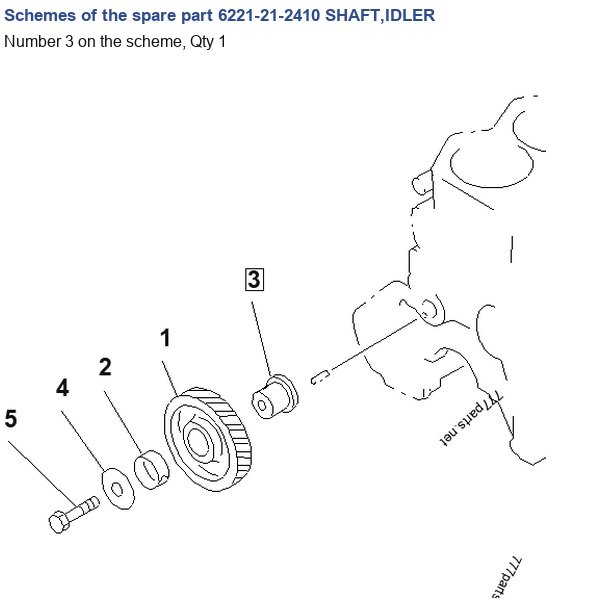 Schemes of the spare part 6221-21-2410 SHAFT,IDLER

Number 3 on the scheme, Qty 1

3

1

2

4

5

777parts.net

777parts